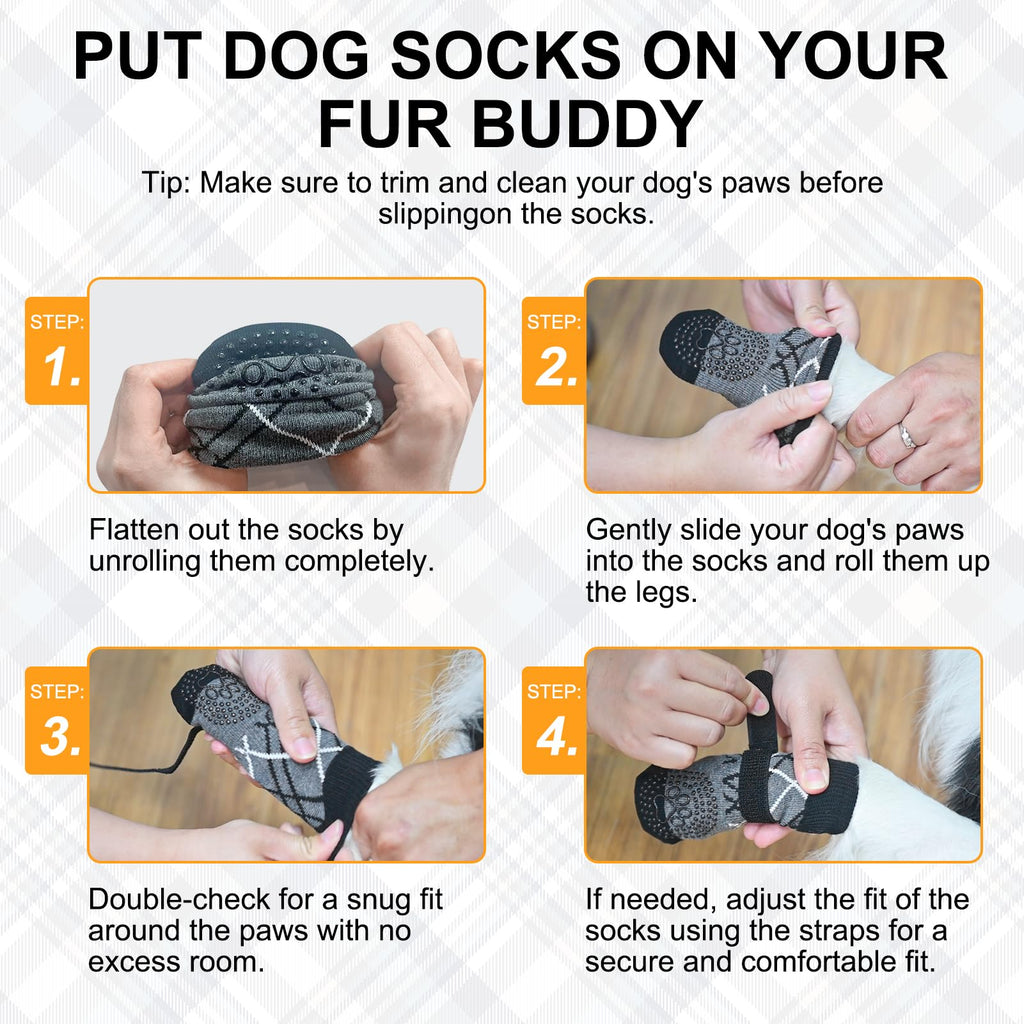 PUT DOG SOCKS ON YOUR FUR BUDDY

Tip: Make sure to trim and clean your dog's paws before slippingon the socks.

STEP:
1.

Flatten out the socks by unrolling them completely.

STEP:
2.

Gently slide your dog's paws into the socks and roll them up the legs.

STEP:
3.

Double-check for a snug fit around the paws with no excess room.

STEP:
4.

If needed, adjust the fit of the socks using the straps for a secure and comfortable fit.