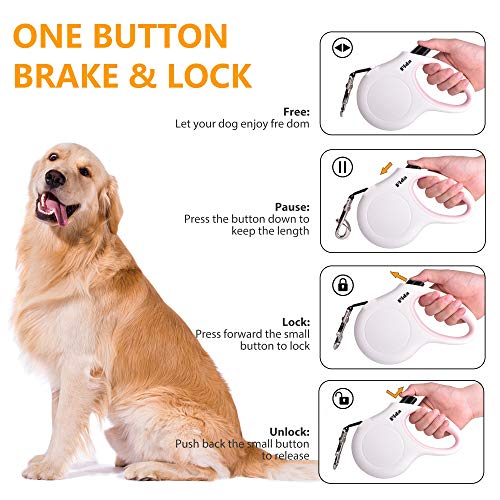 ONE BUTTON BRAKE & LOCK

Free:
Let your dog enjoy fre dom

Fida

Pause:
Press the button down to keep the length

Fida

Lock:
Press forward the small button to lock

Fida

Unlock:
Push back the small button to release

Fida