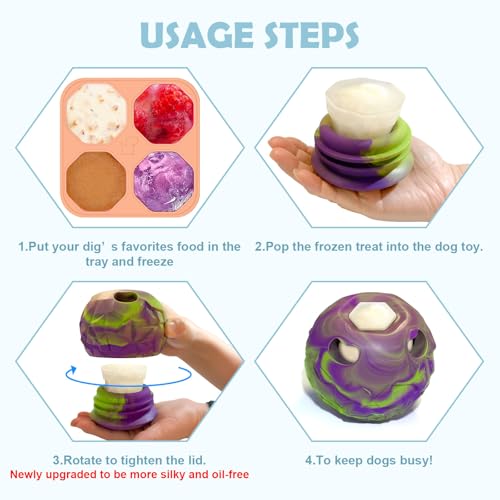 USAGE STEPS

1.Put your dig’s favorites food in the tray and freeze

2.Pop the frozen treat into the dog toy.

3.Rotate to tighten the lid.
Newly upgraded to be more silky and oil-free

4.To keep dogs busy!