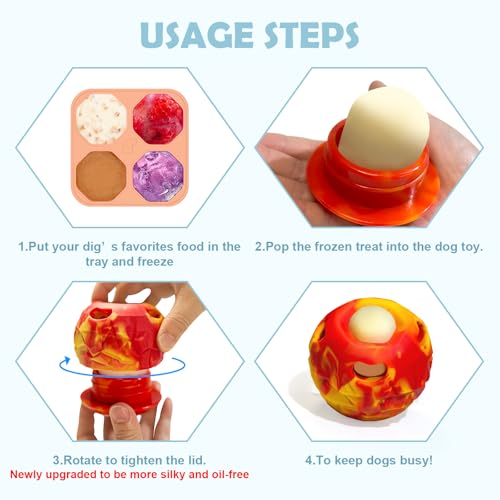 USAGE STEPS

1.Put your dig’s favorites food in the tray and freeze

2.Pop the frozen treat into the dog toy.

3.Rotate to tighten the lid.
Newly upgraded to be more silky and oil-free

4.To keep dogs busy!