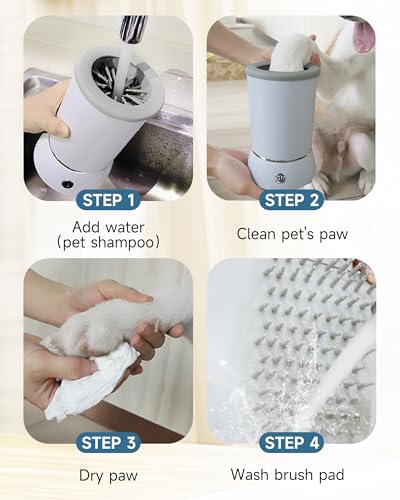 STEP 1
Add water
(pet shampoo)

STEP 2
Clean pet's paw

STEP 3
Dry paw

STEP 4
Wash brush pad