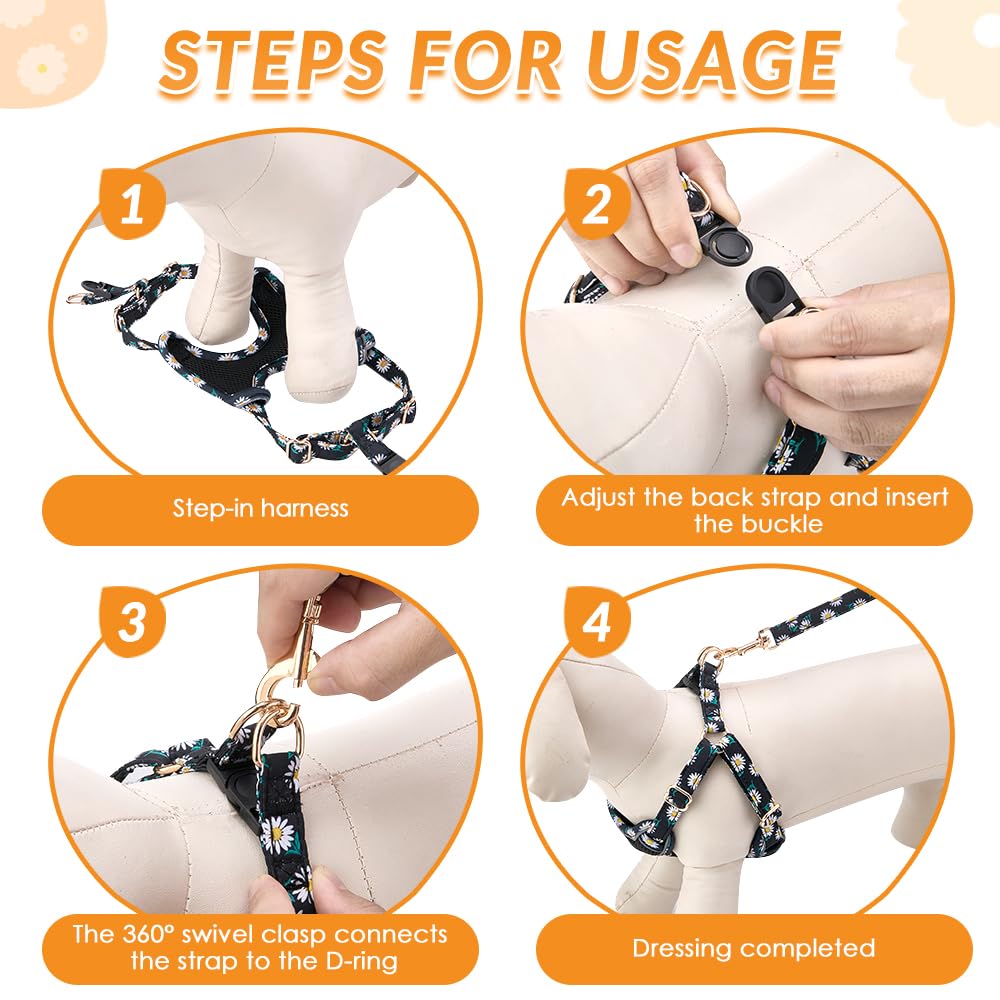 STEPS FOR USAGE

1

Step-in harness

2

Adjust the back strap and insert the buckle

3

The 360° swivel clasp connects the strap to the D-ring

4

Dressing completed