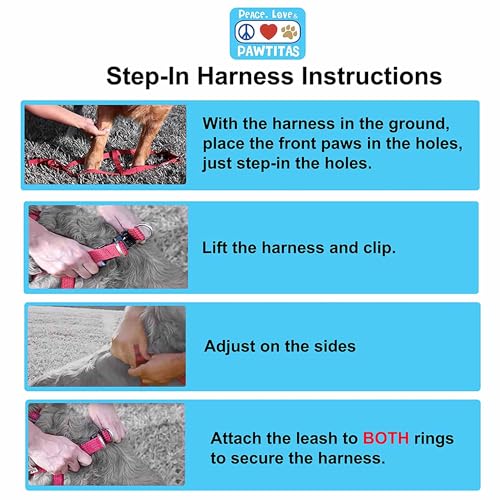 Peace, Love &
PAWTITAS

Step-In Harness Instructions

With the harness in the ground, place the front paws in the holes, just step-in the holes.

Lift the harness and clip.

Adjust on the sides

Attach the leash to BOTH rings to secure the harness.