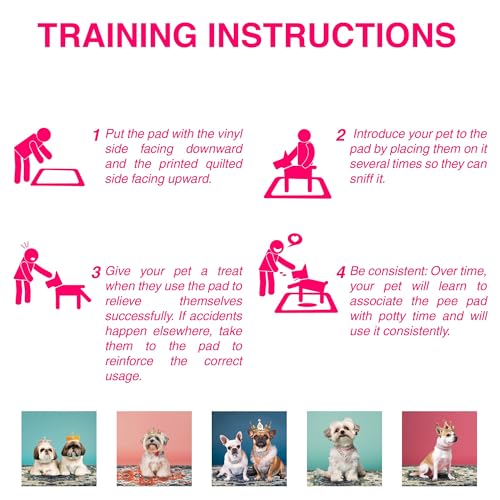 TRAINING INSTRUCTIONS

1 Put the pad with the vinyl side facing downward and the printed quilted side facing upward.

2 Introduce your pet to the pad by placing them on it several times so they can sniff it.

3 Give your pet a treat when they use the pad to relieve themselves successfully. If accidents happen elsewhere, take them to the pad to reinforce the correct usage.

4 Be consistent: Over time, your pet will learn to associate the pee pad with potty time and will use it consistently.