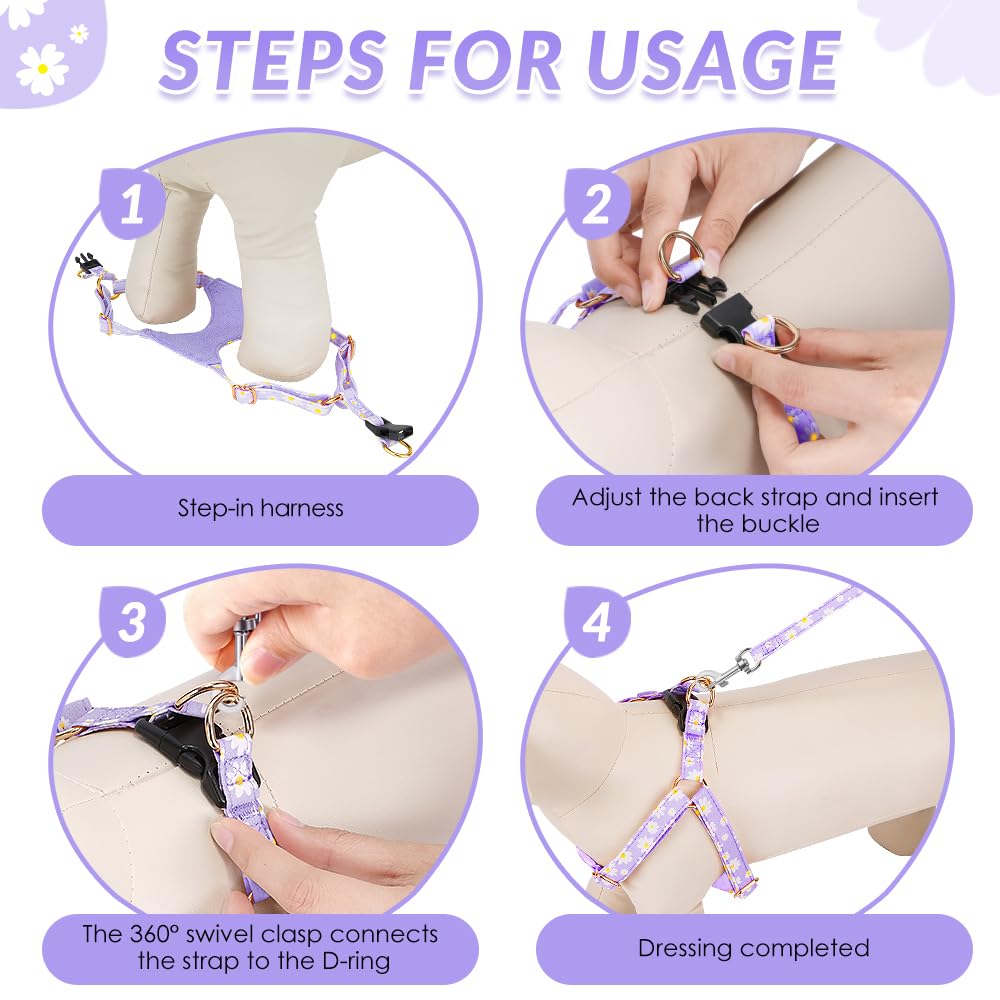 STEPS FOR USAGE

1

Step-in harness

2

Adjust the back strap and insert the buckle

3

The 360° swivel clasp connects the strap to the D-ring

4

Dressing completed