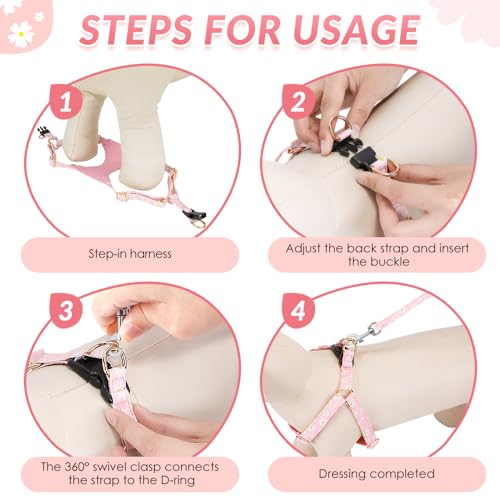 STEPS FOR USAGE

1

Step-in harness

2

Adjust the back strap and insert the buckle

3

The 360° swivel clasp connects the strap to the D-ring

4

Dressing completed