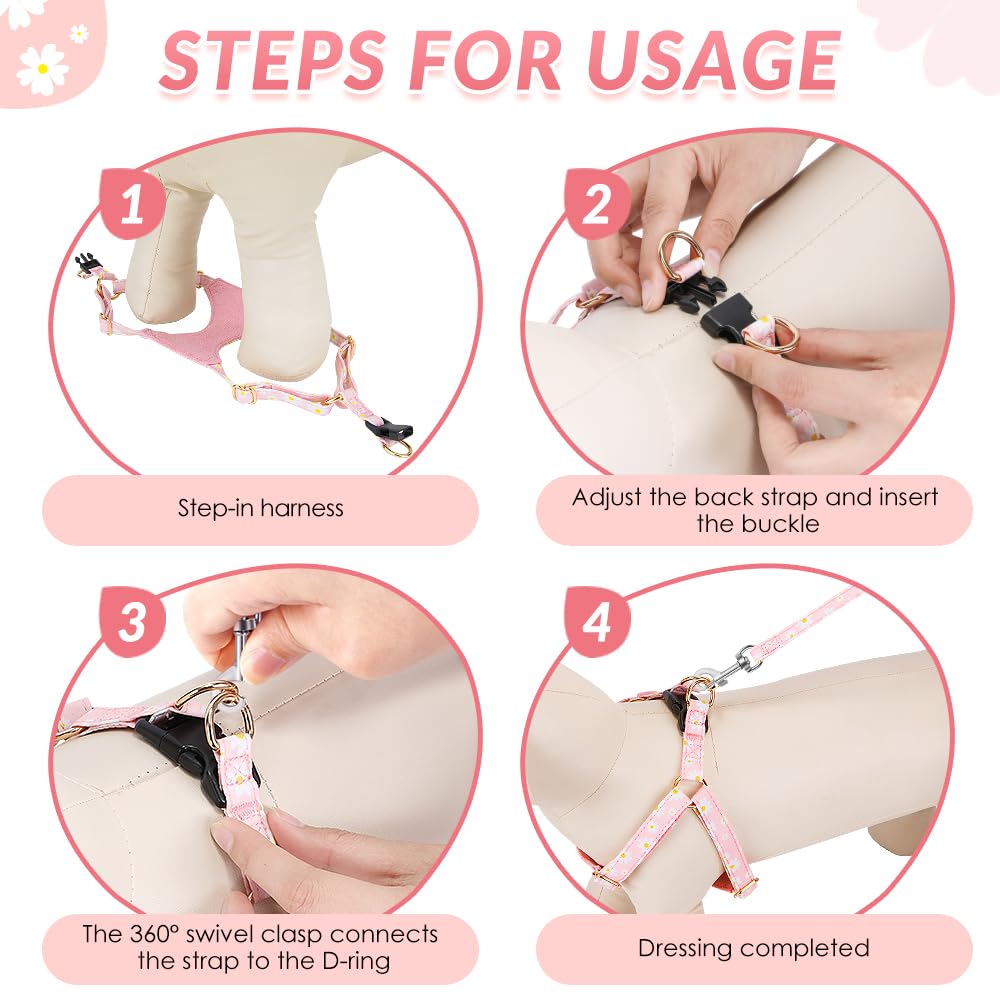 STEPS FOR USAGE

1

Step-in harness

2

Adjust the back strap and insert the buckle

3

The 360° swivel clasp connects the strap to the D-ring

4

Dressing completed