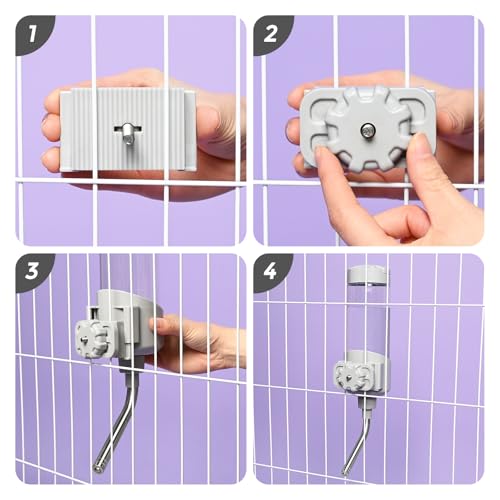 1

2

3

4