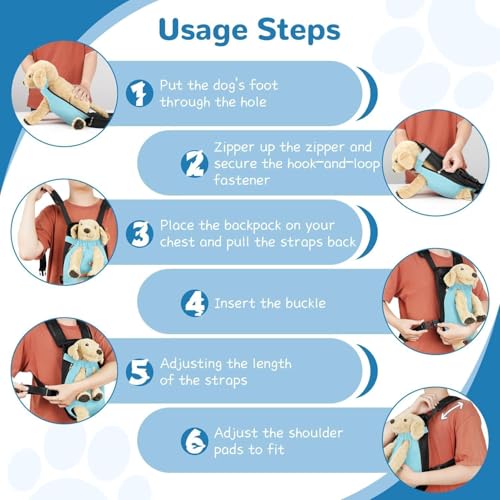 Usage Steps

1 Put the dog's foot through the hole

2 Zipper up the zipper and secure the hook-and-loop fastener

3 Place the backpack on your chest and pull the straps back

4 Insert the buckle

5 Adjusting the length of the straps

6 Adjust the shoulder pads to fit