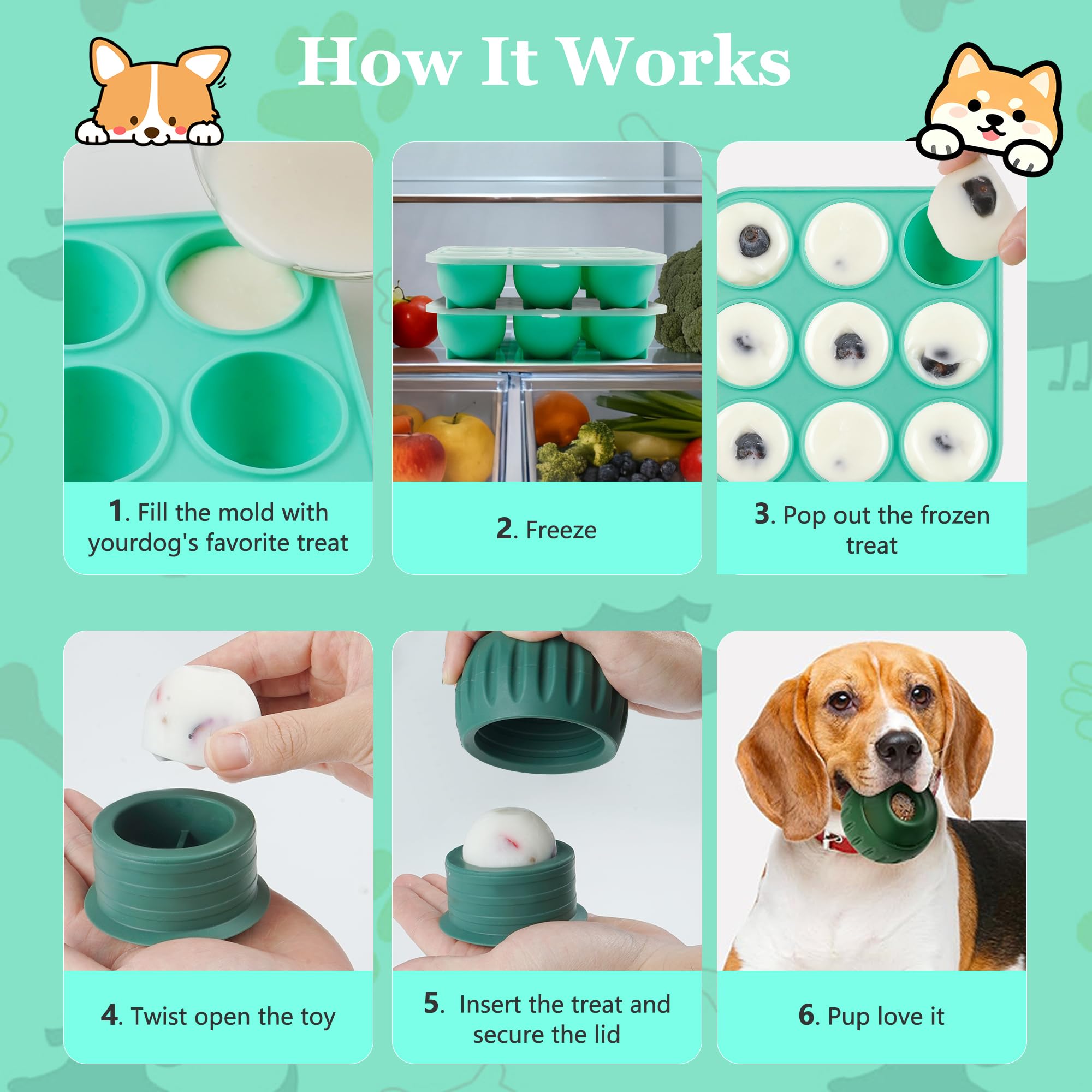 How It Works

1. Fill the mold with yourdog's favorite treat

2. Freeze

3. Pop out the frozen treat

4. Twist open the toy

5. Insert the treat and secure the lid

6. Pup love it